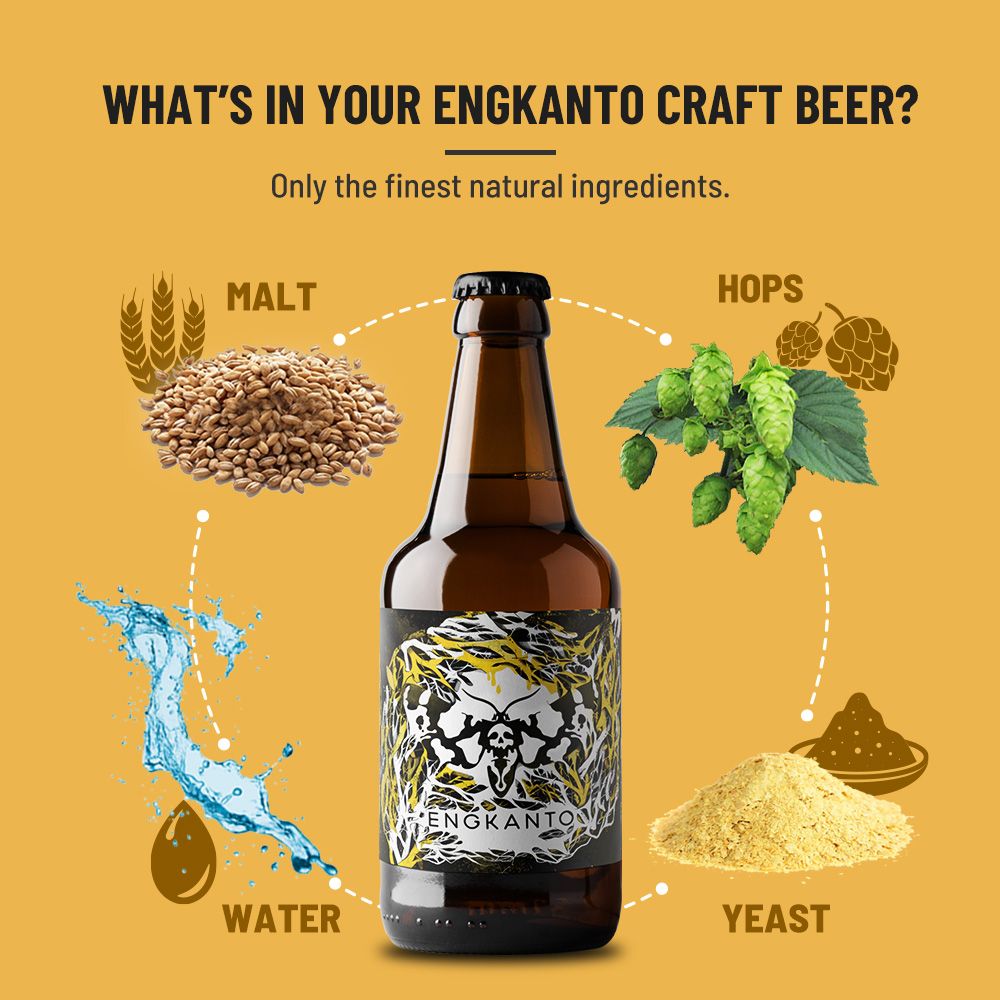 WHAT'S IN YOUR ENGKANTO CRAFT BEER?

Only the finest natural ingredients.

MALT

HOPS

ENGKANTO

WATER

YEAST