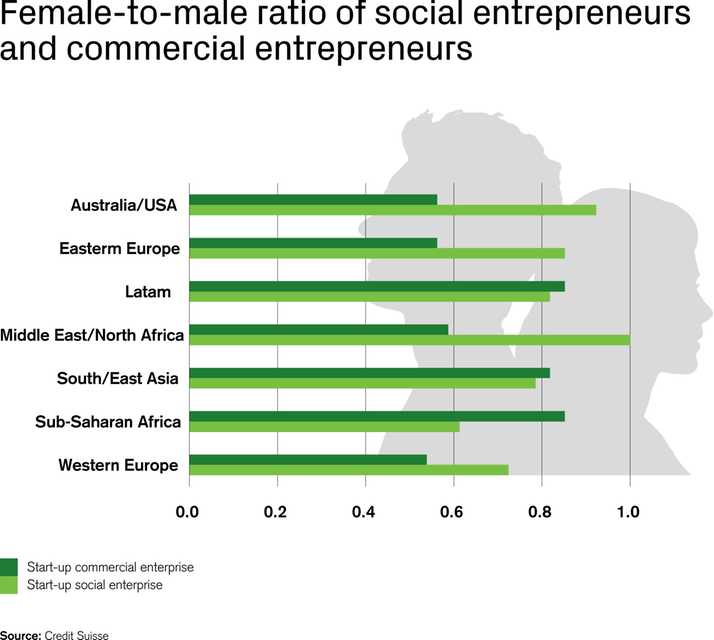 Female-to-male ratio of social entrepreneurs and commercial entrepreneurs

Australia/USA
Easterm Europe
Latam
Middle East/North Africa
South/East Asia
Sub-Saharan Africa
Western Europe

0.0
0.2
0.4
0.6
0.8
1.0

Start-up commercial enterprise
Start-up social enterprise

Source: Credit Suisse